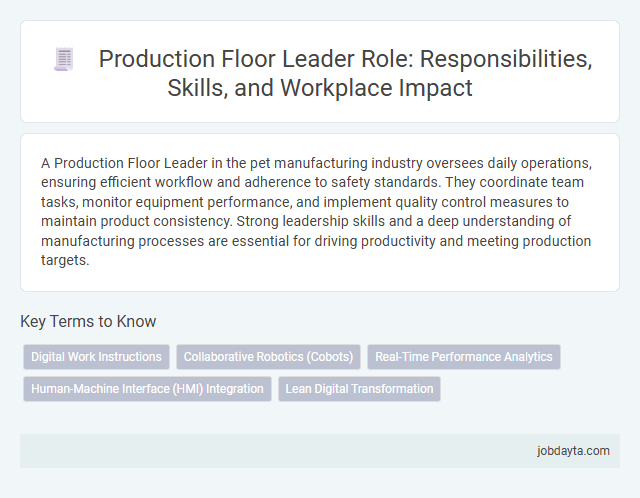 Production Floor Leader Role: Responsibilities, Skills, and Workplace Impact

A Production Floor Leader in the pet manufacturing industry oversees daily operations, ensuring efficient workflow and adherence to safety standards. They coordinate team tasks, monitor equipment performance, and implement quality control measures to maintain product consistency. Strong leadership skills and a deep understanding of manufacturing processes are essential for driving productivity and meeting production targets.

Key Terms to Know

Digital Work Instructions
Collaborative Robotics (Cobots)
Real-Time Performance Analytics
Human-Machine Interface (HMI) Integration
Lean Digital Transformation

jobdayta.com