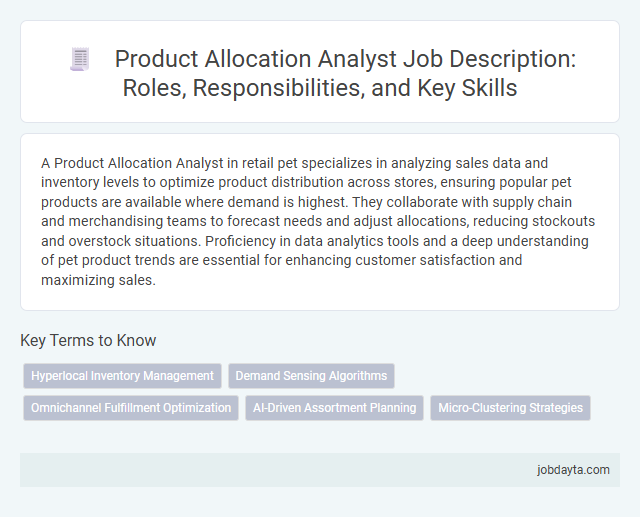 Product Allocation Analyst Job Description: Roles, Responsibilities, and Key Skills

A Product Allocation Analyst in retail pet specializes in analyzing sales data and inventory levels to optimize product distribution across stores, ensuring popular pet products are available where demand is highest. They collaborate with supply chain and merchandising teams to forecast needs and adjust allocations, reducing stockouts and overstock situations. Proficiency in data analytics tools and a deep understanding of pet product trends are essential for enhancing customer satisfaction and maximizing sales.

Key Terms to Know

Hyperlocal Inventory Management

Demand Sensing Algorithms

Omnichannel Fulfillment Optimization

AI-Driven Assortment Planning

Micro-Clustering Strategies

jobdayta.com