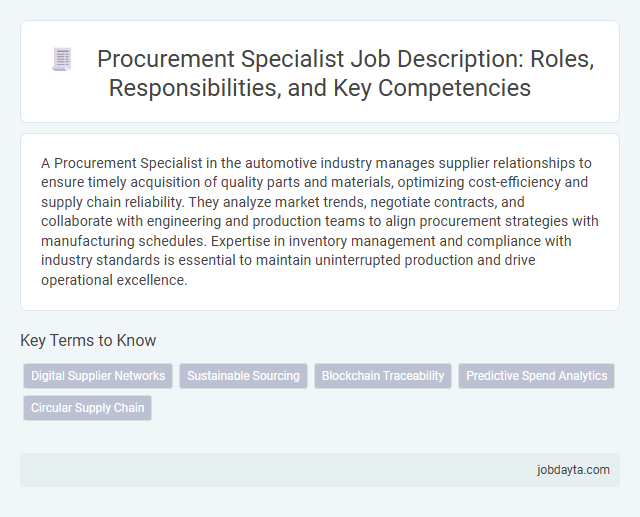 Procurement Specialist Job Description: Roles, Responsibilities, and Key Competencies

A Procurement Specialist in the automotive industry manages supplier relationships to ensure timely acquisition of quality parts and materials, optimizing cost-efficiency and supply chain reliability. They analyze market trends, negotiate contracts, and collaborate with engineering and production teams to align procurement strategies with manufacturing schedules. Expertise in inventory management and compliance with industry standards is essential to maintain uninterrupted production and drive operational excellence.

Key Terms to Know

Digital Supplier Networks

Sustainable Sourcing

Blockchain Traceability

Predictive Spend Analytics

Circular Supply Chain

jobdayta.com