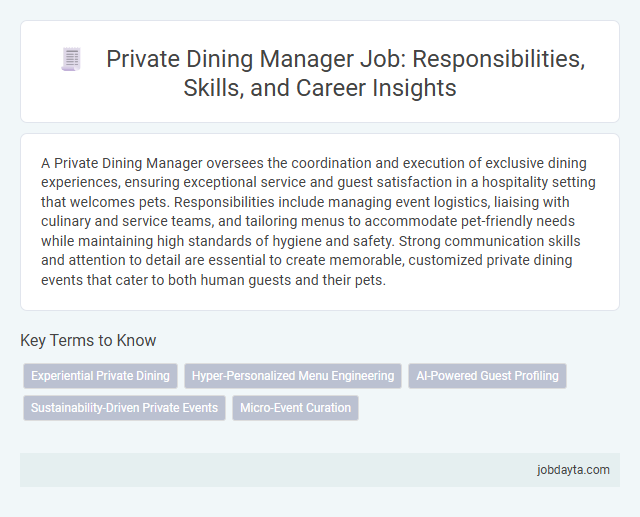 Private Dining Manager Job: Responsibilities, Skills, and Career Insights

A Private Dining Manager oversees the coordination and execution of exclusive dining experiences, ensuring exceptional service and guest satisfaction in a hospitality setting that welcomes pets. Responsibilities include managing event logistics, liaising with culinary and service teams, and tailoring menus to accommodate pet-friendly needs while maintaining high standards of hygiene and safety. Strong communication skills and attention to detail are essential to create memorable, customized private dining events that cater to both human guests and their pets.

Key Terms to Know

Experiential Private Dining

Hyper-Personalized Menu Engineering

AI-Powered Guest Profiling

Sustainability-Driven Private Events

Micro-Event Curation

jobdayta.com