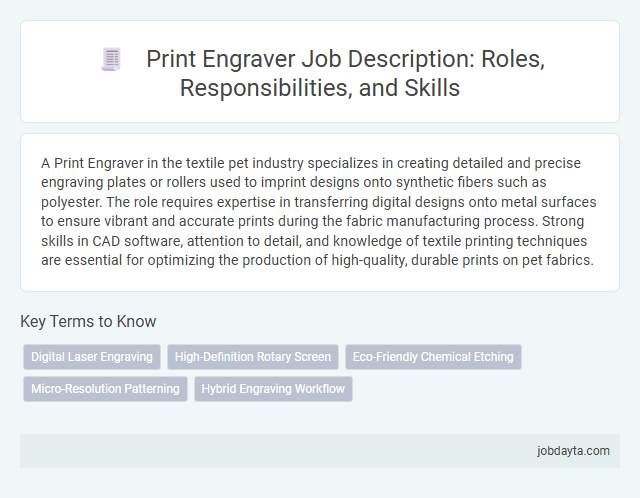 Print Engraver Job Description: Roles, Responsibilities, and Skills

A Print Engraver in the textile pet industry specializes in creating detailed and precise engraving plates or rollers used to imprint designs onto synthetic fibers such as polyester. The role requires expertise in transferring digital designs onto metal surfaces to ensure vibrant and accurate prints during the fabric manufacturing process. Strong skills in CAD software, attention to detail, and knowledge of textile printing techniques are essential for optimizing the production of high-quality, durable prints on pet fabrics.

Key Terms to Know

Digital Laser Engraving

High-Definition Rotary Screen

Eco-Friendly Chemical Etching

Micro-Resolution Patterning

Hybrid Engraving Workflow

jobdayta.com