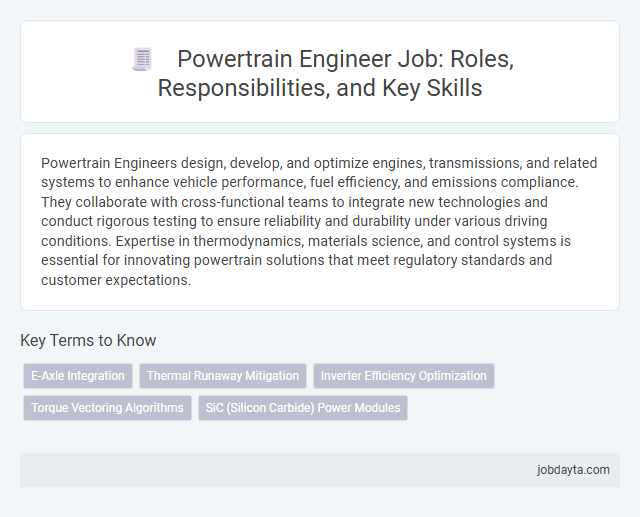 Powertrain Engineer Job: Roles, Responsibilities, and Key Skills

Powertrain Engineers design, develop, and optimize engines, transmissions, and related systems to enhance vehicle performance, fuel efficiency, and emissions compliance. They collaborate with cross-functional teams to integrate new technologies and conduct rigorous testing to ensure reliability and durability under various driving conditions. Expertise in thermodynamics, materials science, and control systems is essential for innovating powertrain solutions that meet regulatory standards and customer expectations.

Key Terms to Know

E-Axle Integration

Thermal Runaway Mitigation

Inverter Efficiency Optimization

Torque Vectoring Algorithms

SiC (Silicon Carbide) Power Modules

jobdayta.com