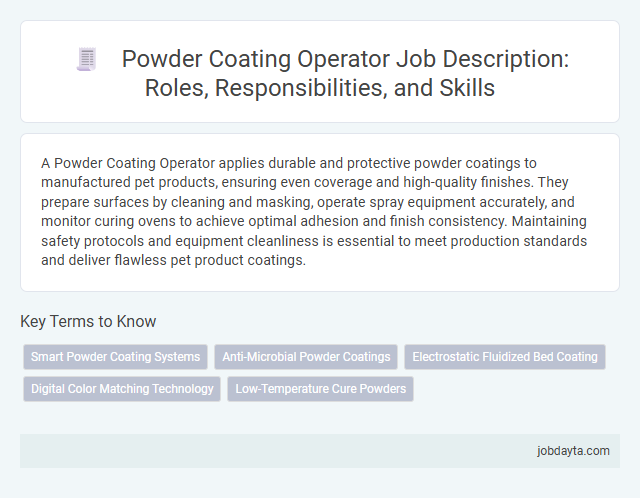 Powder Coating Operator Job Description: Roles, Responsibilities, and Skills

A Powder Coating Operator applies durable and protective powder coatings to manufactured pet products, ensuring even coverage and high-quality finishes. They prepare surfaces by cleaning and masking, operate spray equipment accurately, and monitor curing ovens to achieve optimal adhesion and finish consistency. Maintaining safety protocols and equipment cleanliness is essential to meet production standards and deliver flawless pet product coatings.

Key Terms to Know

Smart Powder Coating Systems

Anti-Microbial Powder Coatings

Electrostatic Fluidized Bed Coating

Digital Color Matching Technology

Low-Temperature Cure Powders

jobdayta.com