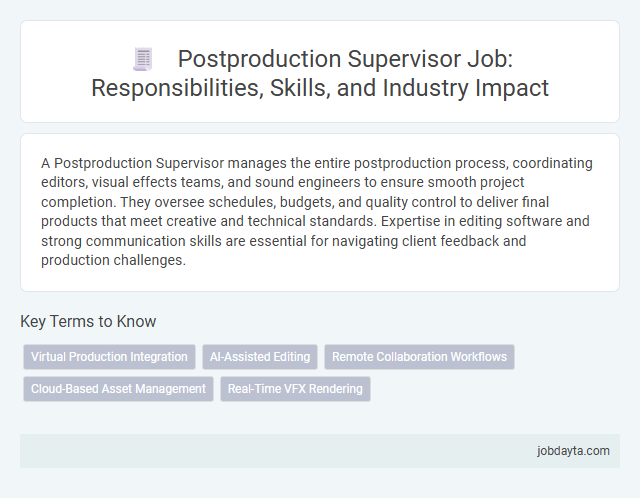 Postproduction Supervisor Job: Responsibilities, Skills, and Industry Impact

A Postproduction Supervisor manages the entire postproduction process, coordinating editors, visual effects teams, and sound engineers to ensure smooth project completion. They oversee schedules, budgets, and quality control to deliver final products that meet creative and technical standards. Expertise in editing software and strong communication skills are essential for navigating client feedback and production challenges.

Key Terms to Know

Virtual Production Integration

AI-Assisted Editing

Remote Collaboration Workflows

Cloud-Based Asset Management

Real-Time VFX Rendering

jobdayta.com