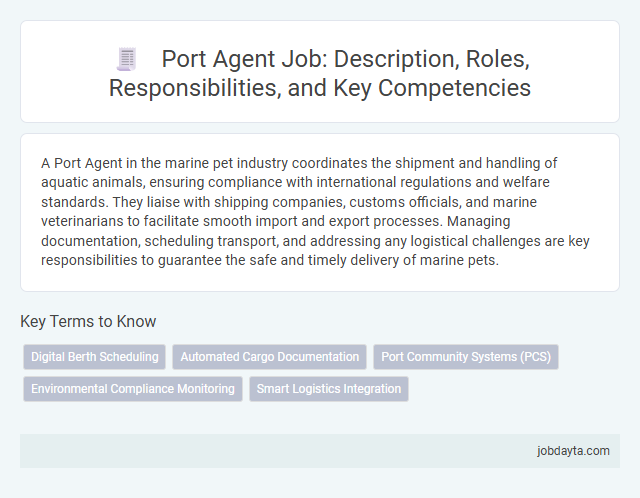 Port Agent Job: Description, Roles, Responsibilities, and Key Competencies

A Port Agent in the marine pet industry coordinates the shipment and handling of aquatic animals, ensuring compliance with international regulations and welfare standards. They liaise with shipping companies, customs officials, and marine veterinarians to facilitate smooth import and export processes. Managing documentation, scheduling transport, and addressing any logistical challenges are key responsibilities to guarantee the safe and timely delivery of marine pets.

Key Terms to Know

Digital Berth Scheduling
Automated Cargo Documentation
Port Community Systems (PCS)
Environmental Compliance Monitoring
Smart Logistics Integration

jobdayta.com