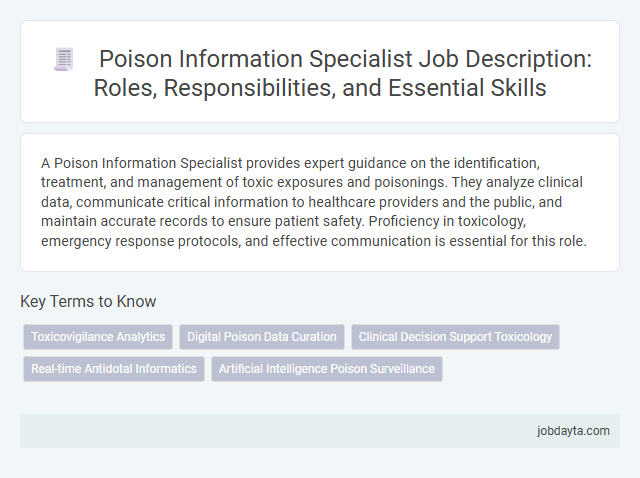 Poison Information Specialist Job Description: Roles, Responsibilities, and Essential Skills

A Poison Information Specialist provides expert guidance on the identification, treatment, and management of toxic exposures and poisonings. They analyze clinical data, communicate critical information to healthcare providers and the public, and maintain accurate records to ensure patient safety. Proficiency in toxicology, emergency response protocols, and effective communication is essential for this role.

Key Terms to Know

Toxicovigilance Analytics
Digital Poison Data Curation
Clinical Decision Support Toxicology
Real-time Antidotal Informatics
Artificial Intelligence Poison Surveillance

jobdayta.com