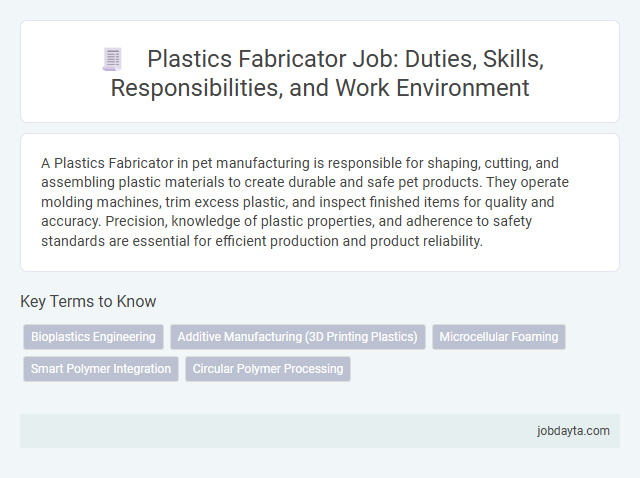 Plastics Fabricator Job: Duties, Skills, Responsibilities, and Work Environment

A Plastics Fabricator in pet manufacturing is responsible for shaping, cutting, and assembling plastic materials to create durable and safe pet products. They operate molding machines, trim excess plastic, and inspect finished items for quality and accuracy. Precision, knowledge of plastic properties, and adherence to safety standards are essential for efficient production and product reliability.

Key Terms to Know

Bioplastics Engineering

Additive Manufacturing (3D Printing Plastics)

Microcellular Foaming

Smart Polymer Integration

Circular Polymer Processing

jobdayta.com