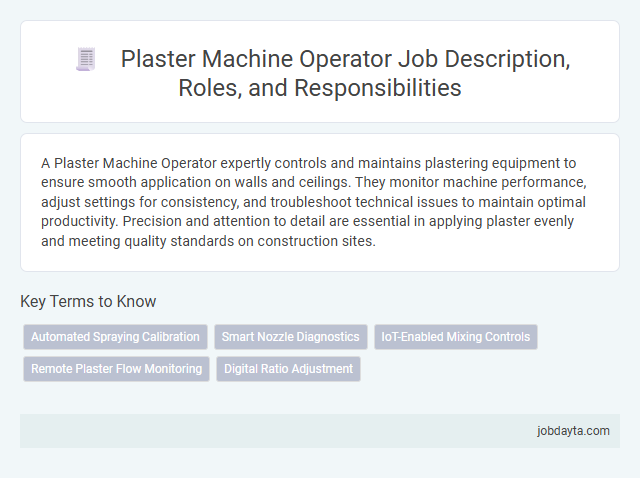 Plaster Machine Operator Job Description, Roles, and Responsibilities

A Plaster Machine Operator expertly controls and maintains plastering equipment to ensure smooth application on walls and ceilings. They monitor machine performance, adjust settings for consistency, and troubleshoot technical issues to maintain optimal productivity. Precision and attention to detail are essential in applying plaster evenly and meeting quality standards on construction sites.

Key Terms to Know

Automated Spraying Calibration

Smart Nozzle Diagnostics

IoT-Enabled Mixing Controls

Remote Plaster Flow Monitoring

Digital Ratio Adjustment

jobdayta.com