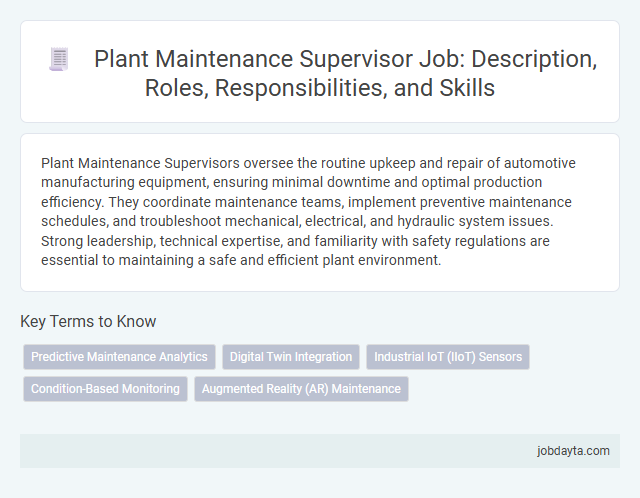 Plant Maintenance Supervisor Job: Description, Roles, Responsibilities, and Skills

Plant Maintenance Supervisors oversee the routine upkeep and repair of automotive manufacturing equipment, ensuring minimal downtime and optimal production efficiency. They coordinate maintenance teams, implement preventive maintenance schedules, and troubleshoot mechanical, electrical, and hydraulic system issues. Strong leadership, technical expertise, and familiarity with safety regulations are essential to maintaining a safe and efficient plant environment.

Key Terms to Know

Predictive Maintenance Analytics

Digital Twin Integration

Industrial IoT (IIoT) Sensors

Condition-Based Monitoring

Augmented Reality (AR) Maintenance

jobdayta.com