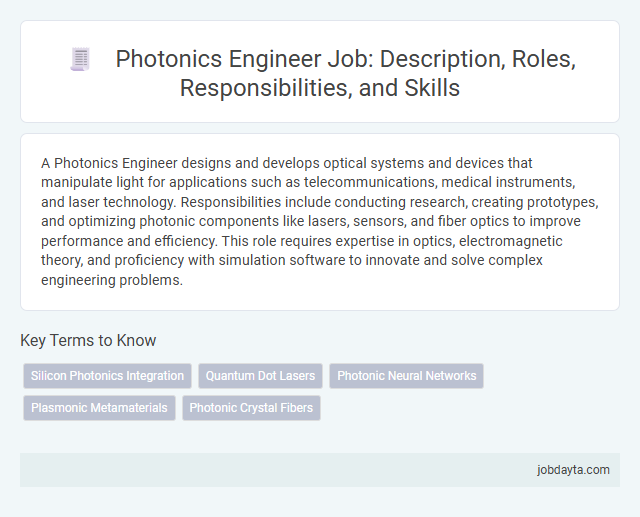 Photonics Engineer Job: Description, Roles, Responsibilities, and Skills

A Photonics Engineer designs and develops optical systems and devices that manipulate light for applications such as telecommunications, medical instruments, and laser technology. Responsibilities include conducting research, creating prototypes, and optimizing photonic components like lasers, sensors, and fiber optics to improve performance and efficiency. This role requires expertise in optics, electromagnetic theory, and proficiency with simulation software to innovate and solve complex engineering problems.

Key Terms to Know

Silicon Photonics Integration
Quantum Dot Lasers
Photonic Neural Networks
Plasmonic Metamaterials
Photonic Crystal Fibers

jobdayta.com