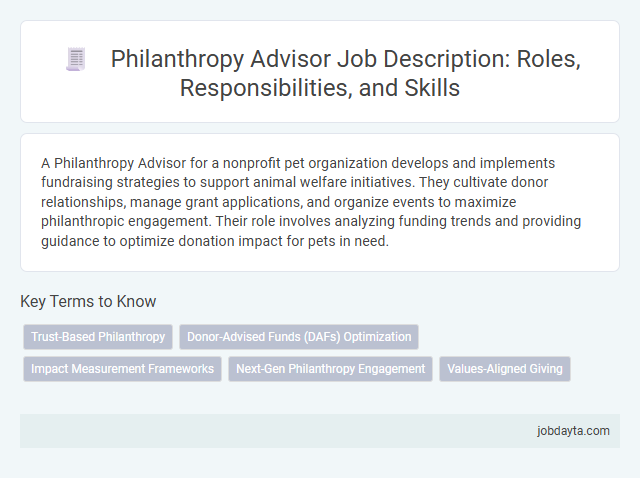 Philanthropy Advisor Job Description: Roles, Responsibilities, and Skills

A Philanthropy Advisor for a nonprofit pet organization develops and implements fundraising strategies to support animal welfare initiatives. They cultivate donor relationships, manage grant applications, and organize events to maximize philanthropic engagement. Their role involves analyzing funding trends and providing guidance to optimize donation impact for pets in need.

Key Terms to Know

Trust-Based Philanthropy

Donor-Advised Funds (DAFs) Optimization

Impact Measurement Frameworks

Next-Gen Philanthropy Engagement

Values-Aligned Giving

jobdayta.com