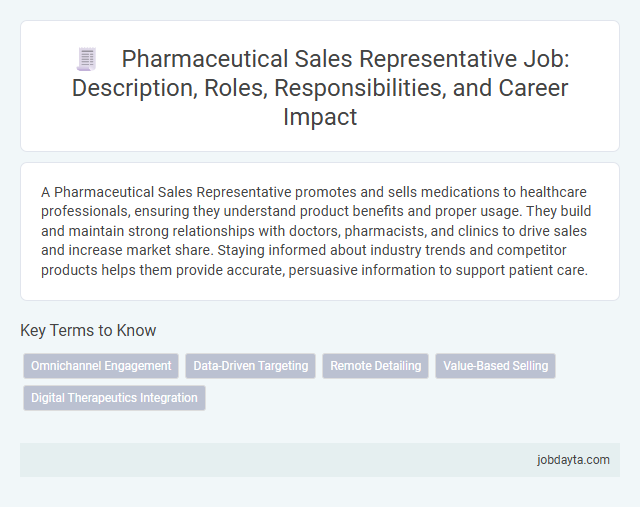 Pharmaceutical Sales Representative Job: Description, Roles, Responsibilities, and Career Impact

A Pharmaceutical Sales Representative promotes and sells medications to healthcare professionals, ensuring they understand product benefits and proper usage. They build and maintain strong relationships with doctors, pharmacists, and clinics to drive sales and increase market share. Staying informed about industry trends and competitor products helps them provide accurate, persuasive information to support patient care.

Key Terms to Know

Omnichannel Engagement
Data-Driven Targeting
Remote Detailing
Value-Based Selling
Digital Therapeutics Integration

jobdayta.com