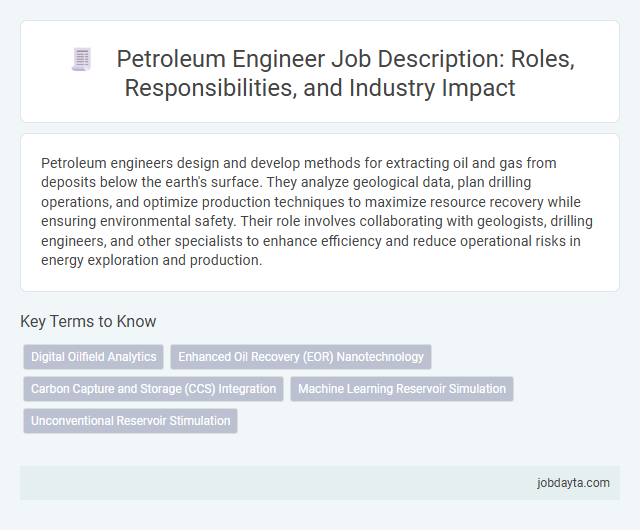 Petroleum Engineer Job Description: Roles, Responsibilities, and Industry Impact

Petroleum engineers design and develop methods for extracting oil and gas from deposits below the earth's surface. They analyze geological data, plan drilling operations, and optimize production techniques to maximize resource recovery while ensuring environmental safety. Their role involves collaborating with geologists, drilling engineers, and other specialists to enhance efficiency and reduce operational risks in energy exploration and production.

Key Terms to Know

Digital Oilfield Analytics

Enhanced Oil Recovery (EOR) Nanotechnology

Carbon Capture and Storage (CCS) Integration

Machine Learning Reservoir Simulation

Unconventional Reservoir Stimulation

jobdayta.com