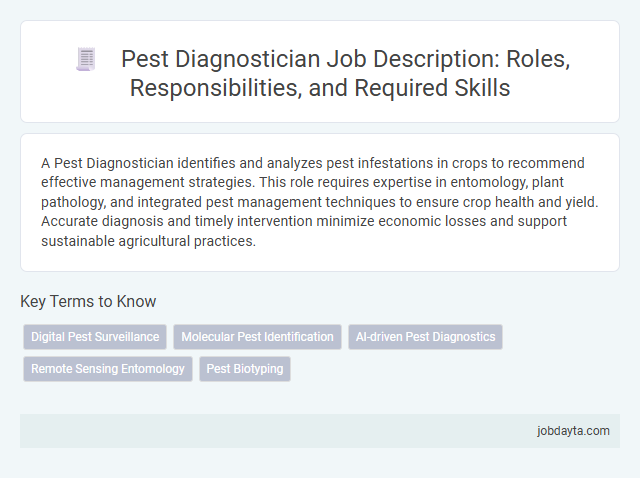 Pest Diagnostician Job Description: Roles, Responsibilities, and Required Skills

A Pest Diagnostician identifies and analyzes pest infestations in crops to recommend effective management strategies. This role requires expertise in entomology, plant pathology, and integrated pest management techniques to ensure crop health and yield. Accurate diagnosis and timely intervention minimize economic losses and support sustainable agricultural practices.

Key Terms to Know

Digital Pest Surveillance
Molecular Pest Identification
AI-driven Pest Diagnostics
Remote Sensing Entomology
Pest Biotyping

jobdayta.com