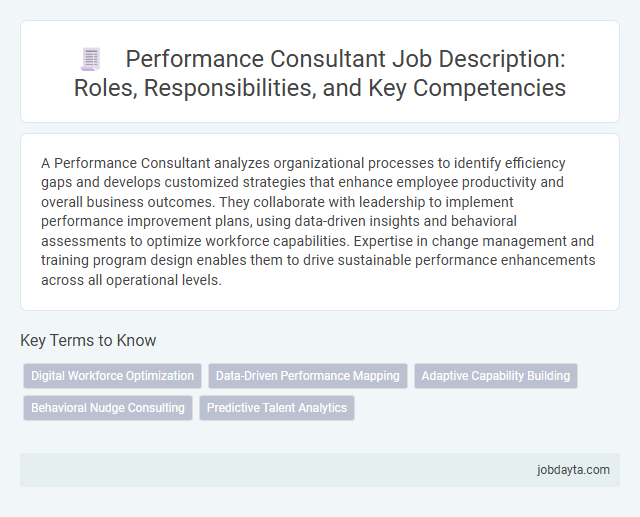 Performance Consultant Job Description: Roles, Responsibilities, and Key Competencies

A Performance Consultant analyzes organizational processes to identify efficiency gaps and develops customized strategies that enhance employee productivity and overall business outcomes. They collaborate with leadership to implement performance improvement plans, using data-driven insights and behavioral assessments to optimize workforce capabilities. Expertise in change management and training program design enables them to drive sustainable performance enhancements across all operational levels.

Key Terms to Know

Digital Workforce Optimization

Data-Driven Performance Mapping

Adaptive Capability Building

Behavioral Nudge Consulting

Predictive Talent Analytics

jobdayta.com