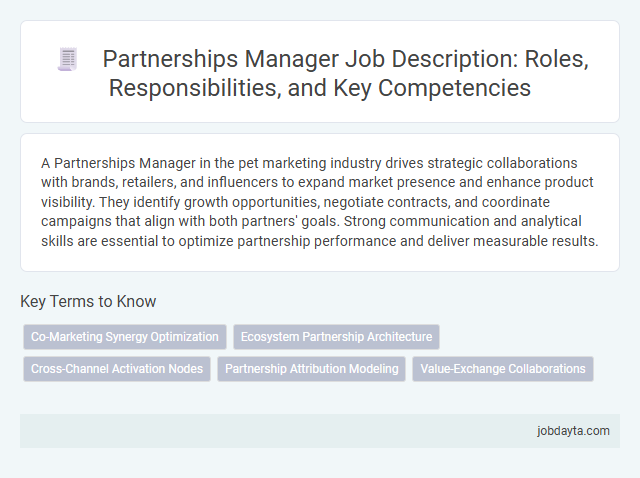 Partnerships Manager Job Description: Roles, Responsibilities, and Key Competencies

A Partnerships Manager in the pet marketing industry drives strategic collaborations with brands, retailers, and influencers to expand market presence and enhance product visibility. They identify growth opportunities, negotiate contracts, and coordinate campaigns that align with both partners' goals. Strong communication and analytical skills are essential to optimize partnership performance and deliver measurable results.

Key Terms to Know

Co-Marketing Synergy Optimization
Ecosystem Partnership Architecture
Cross-Channel Activation Nodes
Partnership Attribution Modeling
Value-Exchange Collaborations

jobdayta.com