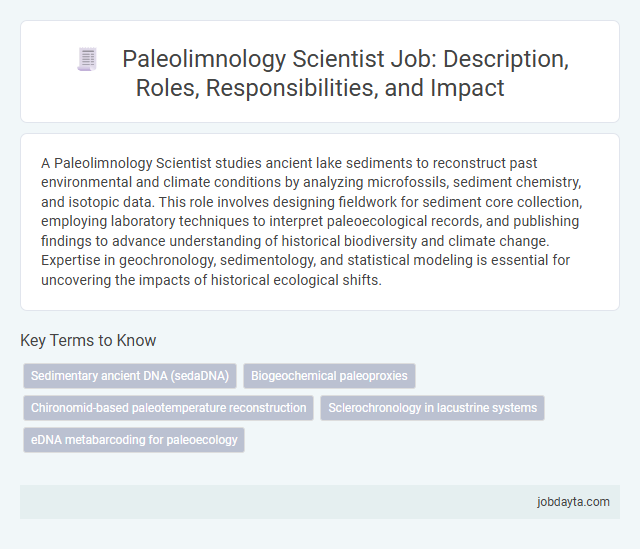 Paleolimnology Scientist Job: Description, Roles, Responsibilities, and Impact

A Paleolimnology Scientist studies ancient lake sediments to reconstruct past environmental and climate conditions by analyzing microfossils, sediment chemistry, and isotopic data. This role involves designing fieldwork for sediment core collection, employing laboratory techniques to interpret paleoecological records, and publishing findings to advance understanding of historical biodiversity and climate change. Expertise in geochronology, sedimentology, and statistical modeling is essential for uncovering the impacts of historical ecological shifts.

Key Terms to Know

Sedimentary ancient DNA (sedaDNA)

Biogeochemical paleoproxies

Chironomid-based paleotemperature reconstruction

Sclerochronology in lacustrine systems

eDNA metabarcoding for paleoecology

jobdayta.com