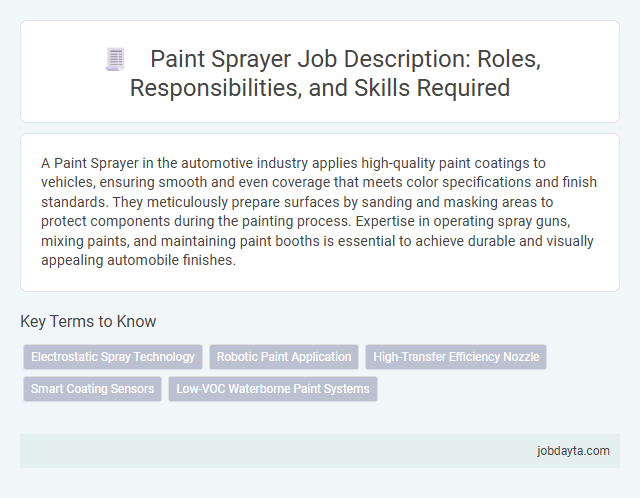 Paint Sprayer Job Description: Roles, Responsibilities, and Skills Required

A Paint Sprayer in the automotive industry applies high-quality paint coatings to vehicles, ensuring smooth and even coverage that meets color specifications and finish standards. They meticulously prepare surfaces by sanding and masking areas to protect components during the painting process. Expertise in operating spray guns, mixing paints, and maintaining paint booths is essential to achieve durable and visually appealing automobile finishes.

Key Terms to Know

Electrostatic Spray Technology

Robotic Paint Application

High-Transfer Efficiency Nozzle

Smart Coating Sensors

Low-VOC Waterborne Paint Systems

jobdayta.com