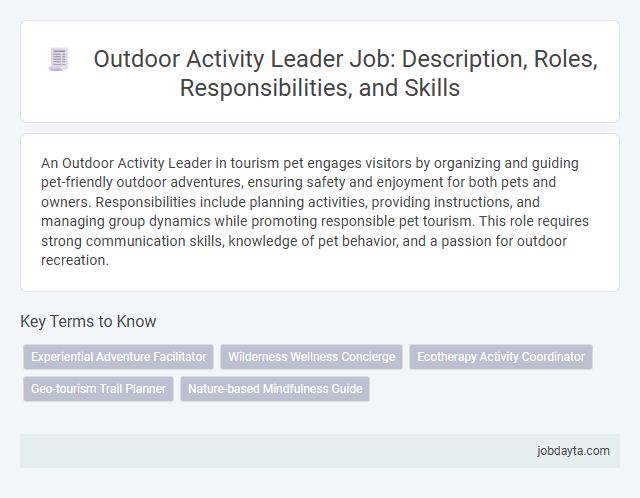 Outdoor Activity Leader Job: Description, Roles, Responsibilities, and Skills

An Outdoor Activity Leader in tourism pet engages visitors by organizing and guiding pet-friendly outdoor adventures, ensuring safety and enjoyment for both pets and owners. Responsibilities include planning activities, providing instructions, and managing group dynamics while promoting responsible pet tourism. This role requires strong communication skills, knowledge of pet behavior, and a passion for outdoor recreation.

Key Terms to Know

Experiential Adventure Facilitator
Wilderness Wellness Concierge
Ecotherapy Activity Coordinator
Geo-tourism Trail Planner
Nature-based Mindfulness Guide

jobdayta.com