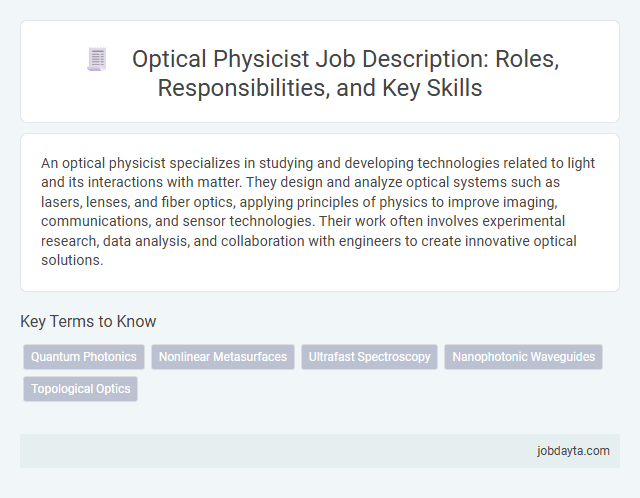 Optical Physicist Job Description: Roles, Responsibilities, and Key Skills

An optical physicist specializes in studying and developing technologies related to light and its interactions with matter. They design and analyze optical systems such as lasers, lenses, and fiber optics, applying principles of physics to improve imaging, communications, and sensor technologies. Their work often involves experimental research, data analysis, and collaboration with engineers to create innovative optical solutions.

Key Terms to Know

Quantum Photonics

Nonlinear Metasurfaces

Ultrafast Spectroscopy

Nanophotonic Waveguides

Topological Optics

jobdayta.com