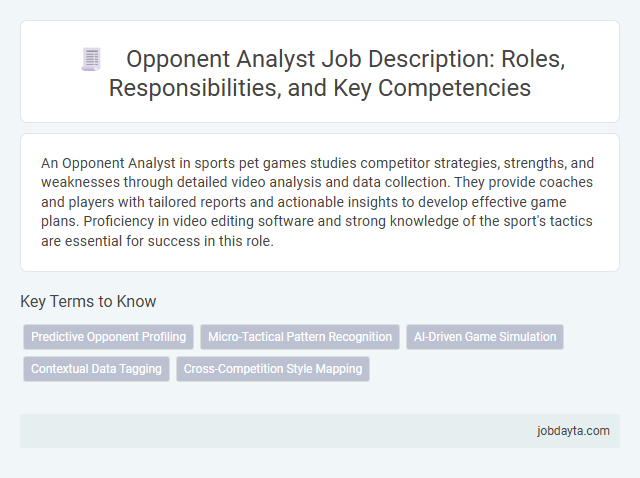 Opponent Analyst Job Description: Roles, Responsibilities, and Key Competencies

An Opponent Analyst in sports pet games studies competitor strategies, strengths, and weaknesses through detailed video analysis and data collection. They provide coaches and players with tailored reports and actionable insights to develop effective game plans. Proficiency in video editing software and strong knowledge of the sport's tactics are essential for success in this role.

Key Terms to Know

Predictive Opponent Profiling

Micro-Tactical Pattern Recognition

AI-Driven Game Simulation

Contextual Data Tagging

Cross-Competition Style Mapping

jobdayta.com