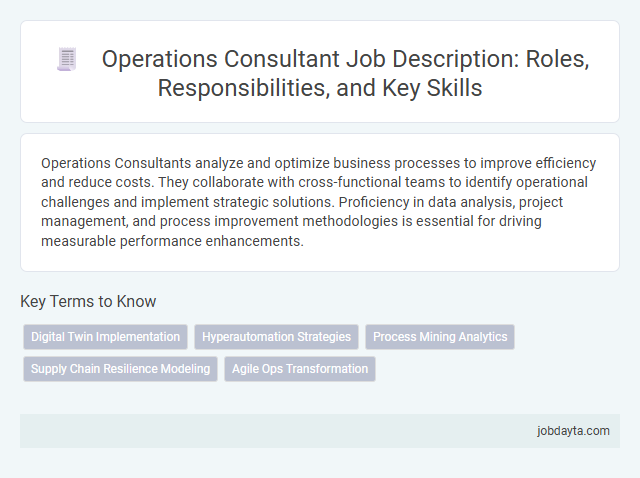 Operations Consultant Job Description: Roles, Responsibilities, and Key Skills

Operations Consultants analyze and optimize business processes to improve efficiency and reduce costs. They collaborate with cross-functional teams to identify operational challenges and implement strategic solutions. Proficiency in data analysis, project management, and process improvement methodologies is essential for driving measurable performance enhancements.

Key Terms to Know

Digital Twin Implementation

Hyperautomation Strategies

Process Mining Analytics

Supply Chain Resilience Modeling

Agile Ops Transformation

jobdayta.com