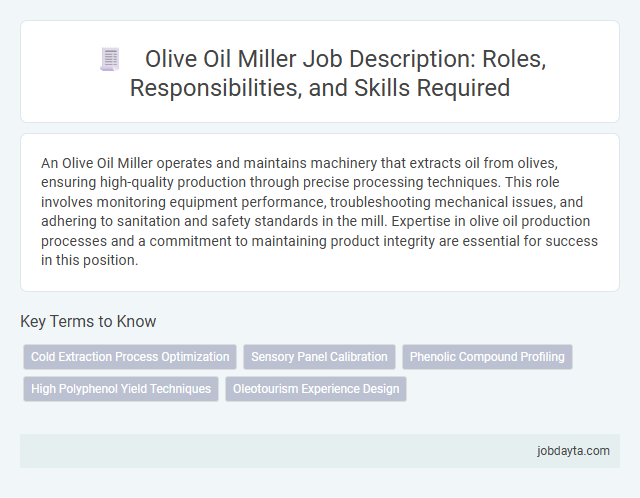 Olive Oil Miller Job Description: Roles, Responsibilities, and Skills Required

An Olive Oil Miller operates and maintains machinery that extracts oil from olives, ensuring high-quality production through precise processing techniques. This role involves monitoring equipment performance, troubleshooting mechanical issues, and adhering to sanitation and safety standards in the mill. Expertise in olive oil production processes and a commitment to maintaining product integrity are essential for success in this position.

Key Terms to Know

Cold Extraction Process Optimization

Sensory Panel Calibration

Phenolic Compound Profiling

High Polyphenol Yield Techniques

Oleotourism Experience Design

jobdayta.com