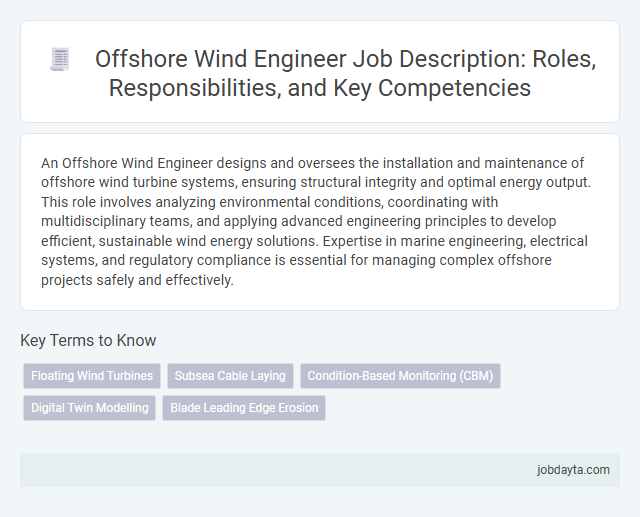 Offshore Wind Engineer Job Description: Roles, Responsibilities, and Key Competencies

An Offshore Wind Engineer designs and oversees the installation and maintenance of offshore wind turbine systems, ensuring structural integrity and optimal energy output. This role involves analyzing environmental conditions, coordinating with multidisciplinary teams, and applying advanced engineering principles to develop efficient, sustainable wind energy solutions. Expertise in marine engineering, electrical systems, and regulatory compliance is essential for managing complex offshore projects safely and effectively.

Key Terms to Know

Floating Wind Turbines

Subsea Cable Laying

Condition-Based Monitoring (CBM)

Digital Twin Modelling

Blade Leading Edge Erosion

jobdayta.com