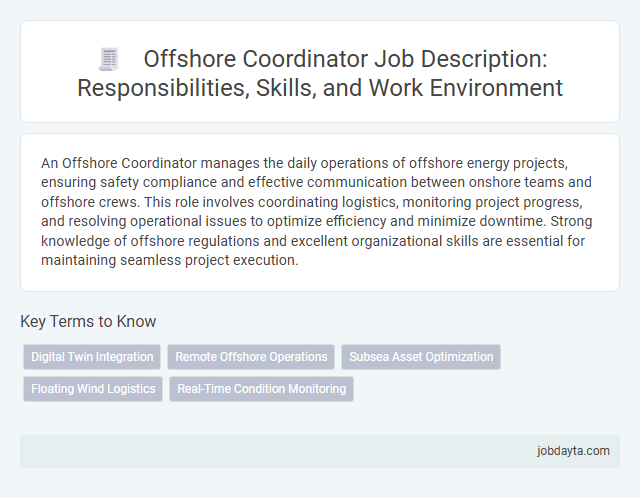 Offshore Coordinator Job Description: Responsibilities, Skills, and Work Environment

An Offshore Coordinator manages the daily operations of offshore energy projects, ensuring safety compliance and effective communication between onshore teams and offshore crews. This role involves coordinating logistics, monitoring project progress, and resolving operational issues to optimize efficiency and minimize downtime. Strong knowledge of offshore regulations and excellent organizational skills are essential for maintaining seamless project execution.

Key Terms to Know

Digital Twin Integration
Remote Offshore Operations
Subsea Asset Optimization
Floating Wind Logistics
Real-Time Condition Monitoring

jobdayta.com