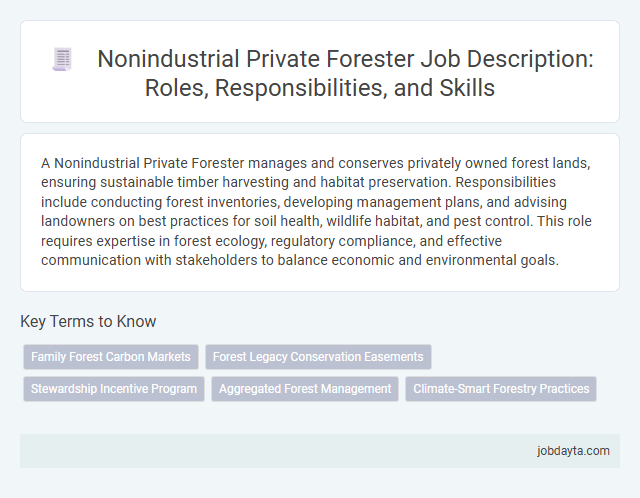 Nonindustrial Private Forester Job Description: Roles, Responsibilities, and Skills

A Nonindustrial Private Forester manages and conserves privately owned forest lands, ensuring sustainable timber harvesting and habitat preservation. Responsibilities include conducting forest inventories, developing management plans, and advising landowners on best practices for soil health, wildlife habitat, and pest control. This role requires expertise in forest ecology, regulatory compliance, and effective communication with stakeholders to balance economic and environmental goals.

Key Terms to Know

Family Forest Carbon Markets

Forest Legacy Conservation Easements

Stewardship Incentive Program

Aggregated Forest Management

Climate-Smart Forestry Practices

jobdayta.com