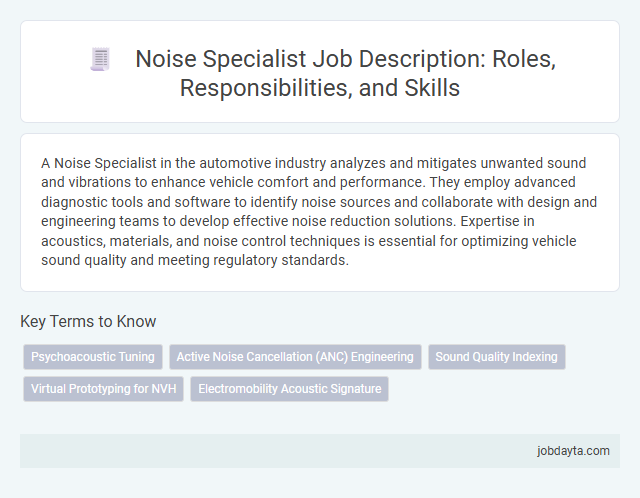 Noise Specialist Job Description: Roles, Responsibilities, and Skills

A Noise Specialist in the automotive industry analyzes and mitigates unwanted sound and vibrations to enhance vehicle comfort and performance. They employ advanced diagnostic tools and software to identify noise sources and collaborate with design and engineering teams to develop effective noise reduction solutions. Expertise in acoustics, materials, and noise control techniques is essential for optimizing vehicle sound quality and meeting regulatory standards.

Key Terms to Know

Psychoacoustic Tuning

Active Noise Cancellation (ANC) Engineering

Sound Quality Indexing

Virtual Prototyping for NVH

Electromobility Acoustic Signature

jobdayta.com