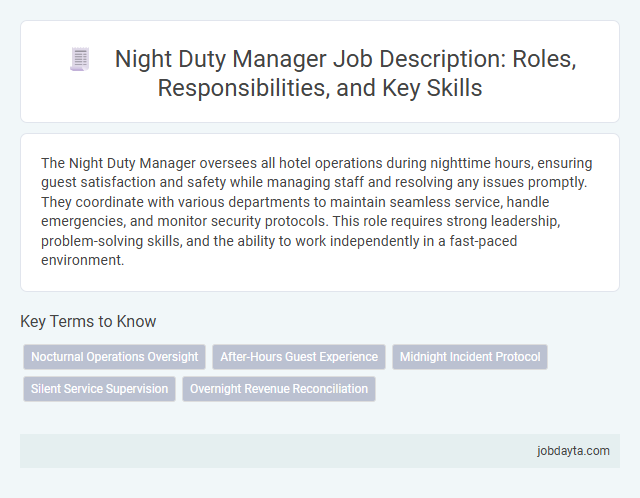 Night Duty Manager Job Description: Roles, Responsibilities, and Key Skills

The Night Duty Manager oversees all hotel operations during nighttime hours, ensuring guest satisfaction and safety while managing staff and resolving any issues promptly. They coordinate with various departments to maintain seamless service, handle emergencies, and monitor security protocols. This role requires strong leadership, problem-solving skills, and the ability to work independently in a fast-paced environment.

Key Terms to Know

Nocturnal Operations Oversight
After-Hours Guest Experience
Midnight Incident Protocol
Silent Service Supervision
Overnight Revenue Reconciliation

jobdayta.com