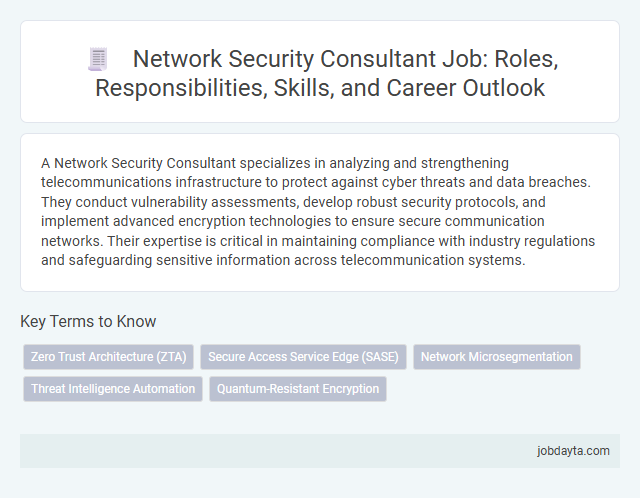 Network Security Consultant Job: Roles, Responsibilities, Skills, and Career Outlook

A Network Security Consultant specializes in analyzing and strengthening telecommunications infrastructure to protect against cyber threats and data breaches. They conduct vulnerability assessments, develop robust security protocols, and implement advanced encryption technologies to ensure secure communication networks. Their expertise is critical in maintaining compliance with industry regulations and safeguarding sensitive information across telecommunication systems.

Key Terms to Know

Zero Trust Architecture (ZTA)
Secure Access Service Edge (SASE)
Network Microsegmentation
Threat Intelligence Automation
Quantum-Resistant Encryption

jobdayta.com