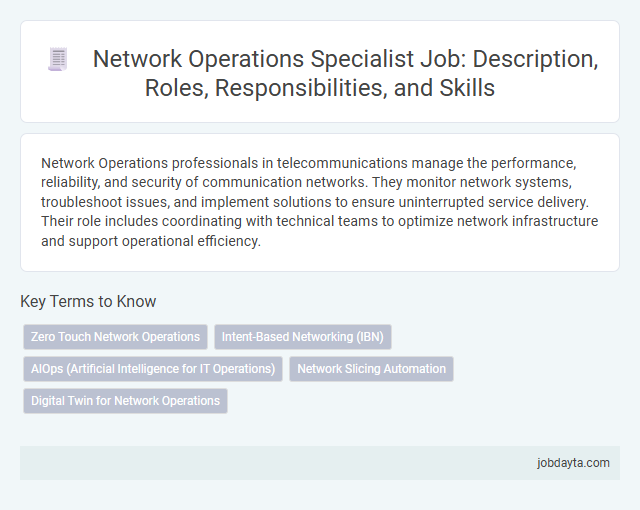 Network Operations Specialist Job: Description, Roles, Responsibilities, and Skills

Network Operations professionals in telecommunications manage the performance, reliability, and security of communication networks. They monitor network systems, troubleshoot issues, and implement solutions to ensure uninterrupted service delivery. Their role includes coordinating with technical teams to optimize network infrastructure and support operational efficiency.

Key Terms to Know

Zero Touch Network Operations

Intent-Based Networking (IBN)

AIOps (Artificial Intelligence for IT Operations)

Network Slicing Automation

Digital Twin for Network Operations

jobdayta.com