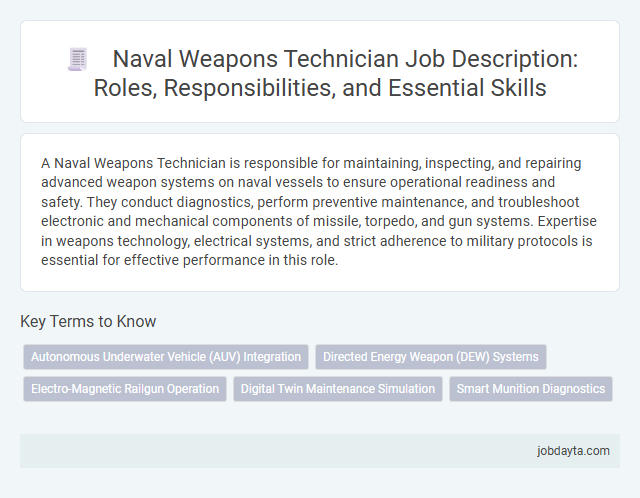 Naval Weapons Technician Job Description: Roles, Responsibilities, and Essential Skills

A Naval Weapons Technician is responsible for maintaining, inspecting, and repairing advanced weapon systems on naval vessels to ensure operational readiness and safety. They conduct diagnostics, perform preventive maintenance, and troubleshoot electronic and mechanical components of missile, torpedo, and gun systems. Expertise in weapons technology, electrical systems, and strict adherence to military protocols is essential for effective performance in this role.

Key Terms to Know

Autonomous Underwater Vehicle (AUV) Integration

Directed Energy Weapon (DEW) Systems

Electro-Magnetic Railgun Operation

Digital Twin Maintenance Simulation

Smart Munition Diagnostics

jobdayta.com