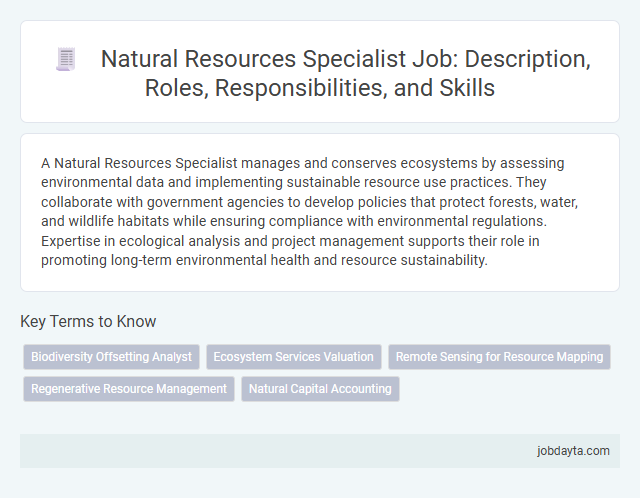 Natural Resources Specialist Job: Description, Roles, Responsibilities, and Skills

A Natural Resources Specialist manages and conserves ecosystems by assessing environmental data and implementing sustainable resource use practices. They collaborate with government agencies to develop policies that protect forests, water, and wildlife habitats while ensuring compliance with environmental regulations. Expertise in ecological analysis and project management supports their role in promoting long-term environmental health and resource sustainability.

Key Terms to Know

Biodiversity Offsetting Analyst

Ecosystem Services Valuation

Remote Sensing for Resource Mapping

Regenerative Resource Management

Natural Capital Accounting

jobdayta.com