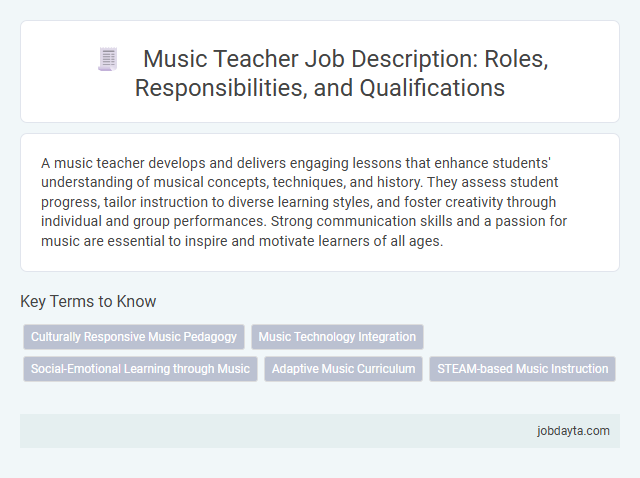 Music Teacher Job Description: Roles, Responsibilities, and Qualifications

A music teacher develops and delivers engaging lessons that enhance students' understanding of musical concepts, techniques, and history. They assess student progress, tailor instruction to diverse learning styles, and foster creativity through individual and group performances. Strong communication skills and a passion for music are essential to inspire and motivate learners of all ages.

Key Terms to Know

Culturally Responsive Music Pedagogy
Music Technology Integration
Social-Emotional Learning through Music
Adaptive Music Curriculum
STEAM-based Music Instruction

jobdayta.com