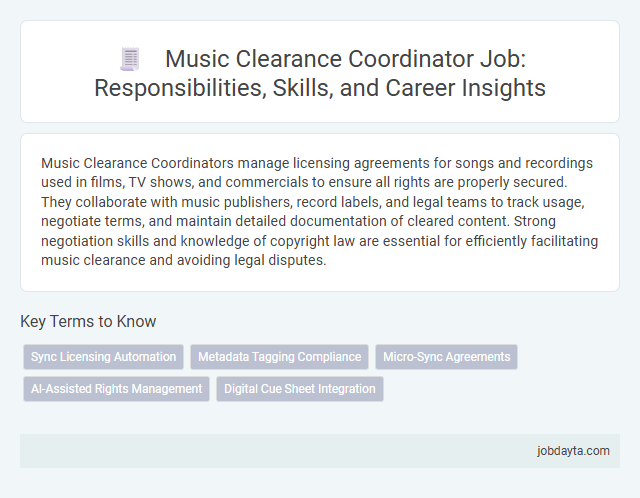 Music Clearance Coordinator Job: Responsibilities, Skills, and Career Insights

Music Clearance Coordinators manage licensing agreements for songs and recordings used in films, TV shows, and commercials to ensure all rights are properly secured. They collaborate with music publishers, record labels, and legal teams to track usage, negotiate terms, and maintain detailed documentation of cleared content. Strong negotiation skills and knowledge of copyright law are essential for efficiently facilitating music clearance and avoiding legal disputes.

Key Terms to Know

Sync Licensing Automation
Metadata Tagging Compliance
Micro-Sync Agreements
AI-Assisted Rights Management
Digital Cue Sheet Integration

jobdayta.com