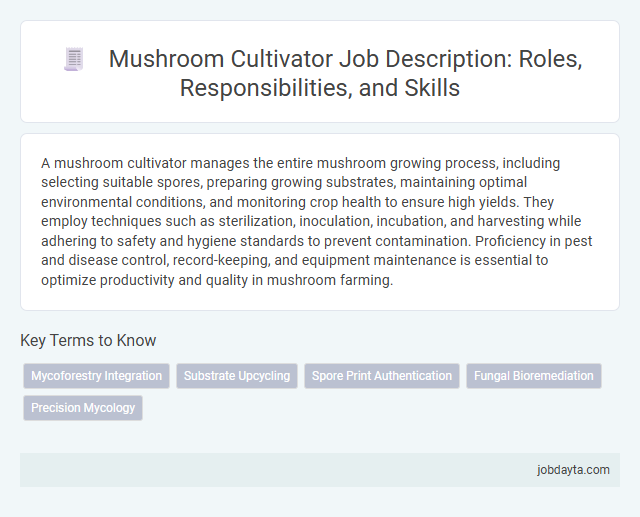 Mushroom Cultivator Job Description: Roles, Responsibilities, and Skills

A mushroom cultivator manages the entire mushroom growing process, including selecting suitable spores, preparing growing substrates, maintaining optimal environmental conditions, and monitoring crop health to ensure high yields. They employ techniques such as sterilization, inoculation, incubation, and harvesting while adhering to safety and hygiene standards to prevent contamination. Proficiency in pest and disease control, record-keeping, and equipment maintenance is essential to optimize productivity and quality in mushroom farming.

Key Terms to Know

Mycoforestry Integration

Substrate Upcycling

Spore Print Authentication

Fungal Bioremediation

Precision Mycology

jobdayta.com