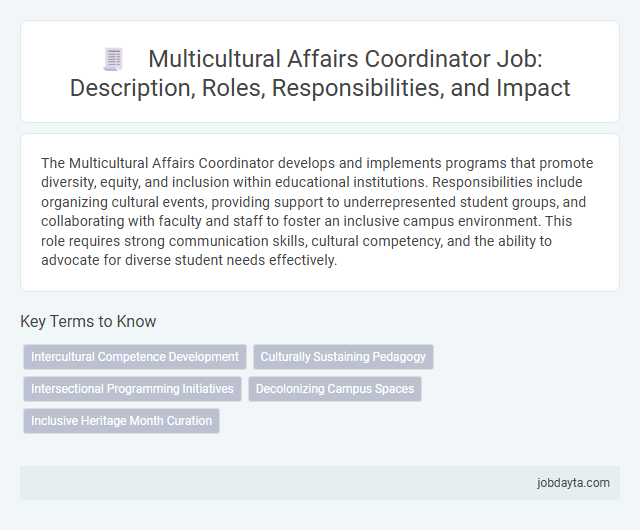 Multicultural Affairs Coordinator Job: Description, Roles, Responsibilities, and Impact

The Multicultural Affairs Coordinator develops and implements programs that promote diversity, equity, and inclusion within educational institutions. Responsibilities include organizing cultural events, providing support to underrepresented student groups, and collaborating with faculty and staff to foster an inclusive campus environment. This role requires strong communication skills, cultural competency, and the ability to advocate for diverse student needs effectively.

Key Terms to Know

Intercultural Competence Development

Culturally Sustaining Pedagogy

Intersectional Programming Initiatives

Decolonizing Campus Spaces

Inclusive Heritage Month Curation

jobdayta.com