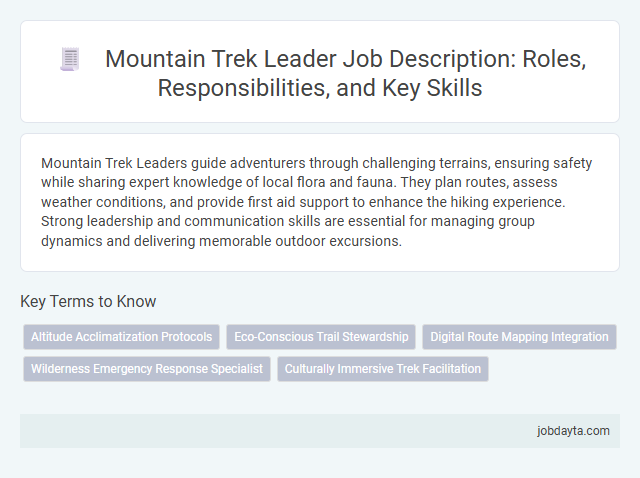 Mountain Trek Leader Job Description: Roles, Responsibilities, and Key Skills

Mountain Trek Leaders guide adventurers through challenging terrains, ensuring safety while sharing expert knowledge of local flora and fauna. They plan routes, assess weather conditions, and provide first aid support to enhance the hiking experience. Strong leadership and communication skills are essential for managing group dynamics and delivering memorable outdoor excursions.

Key Terms to Know

Altitude Acclimatization Protocols

Eco-Conscious Trail Stewardship

Digital Route Mapping Integration

Wilderness Emergency Response Specialist

Culturally Immersive Trek Facilitation

jobdayta.com