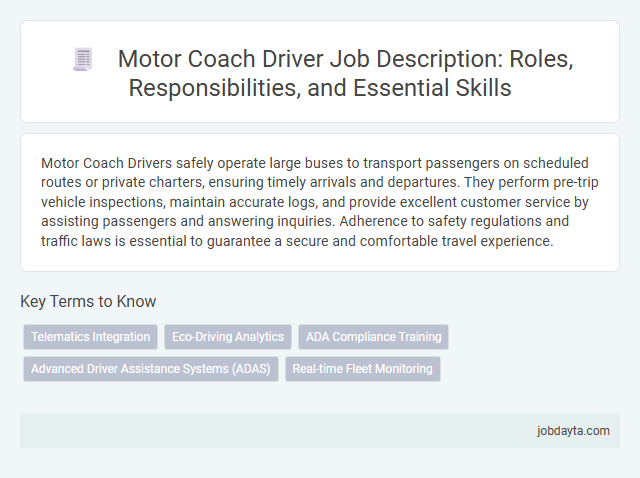 Motor Coach Driver Job Description: Roles, Responsibilities, and Essential Skills

Motor Coach Drivers safely operate large buses to transport passengers on scheduled routes or private charters, ensuring timely arrivals and departures. They perform pre-trip vehicle inspections, maintain accurate logs, and provide excellent customer service by assisting passengers and answering inquiries. Adherence to safety regulations and traffic laws is essential to guarantee a secure and comfortable travel experience.

Key Terms to Know

Telematics Integration

Eco-Driving Analytics

ADA Compliance Training

Advanced Driver Assistance Systems (ADAS)

Real-time Fleet Monitoring

jobdayta.com