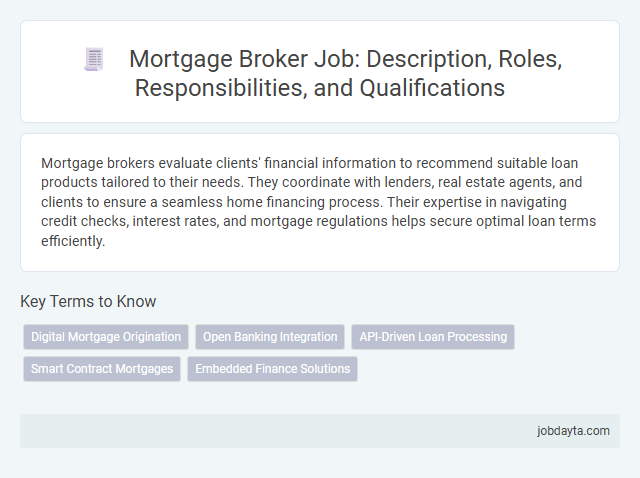 Mortgage Broker Job: Description, Roles, Responsibilities, and Qualifications

Mortgage brokers evaluate clients' financial information to recommend suitable loan products tailored to their needs. They coordinate with lenders, real estate agents, and clients to ensure a seamless home financing process. Their expertise in navigating credit checks, interest rates, and mortgage regulations helps secure optimal loan terms efficiently.

Key Terms to Know

Digital Mortgage Origination

Open Banking Integration

API-Driven Loan Processing

Smart Contract Mortgages

Embedded Finance Solutions

jobdayta.com