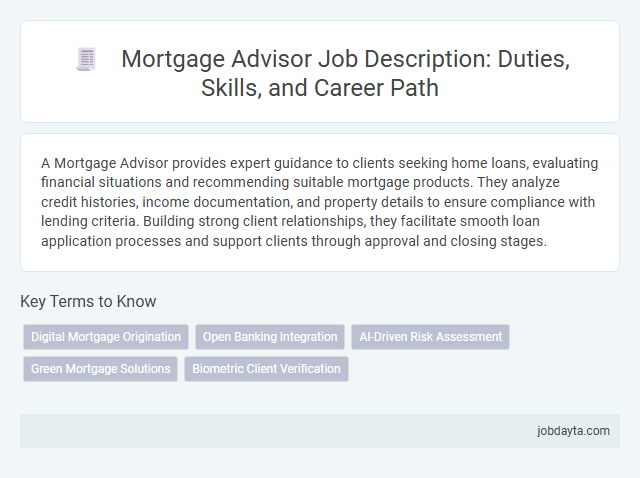 Mortgage Advisor Job Description: Duties, Skills, and Career Path

A Mortgage Advisor provides expert guidance to clients seeking home loans, evaluating financial situations and recommending suitable mortgage products. They analyze credit histories, income documentation, and property details to ensure compliance with lending criteria. Building strong client relationships, they facilitate smooth loan application processes and support clients through approval and closing stages.

Key Terms to Know

Digital Mortgage Origination

Open Banking Integration

AI-Driven Risk Assessment

Green Mortgage Solutions

Biometric Client Verification

jobdayta.com