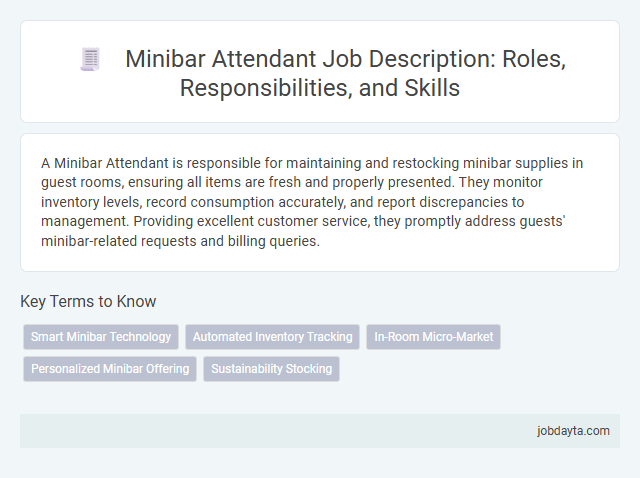 Minibar Attendant Job Description: Roles, Responsibilities, and Skills

A Minibar Attendant is responsible for maintaining and restocking minibar supplies in guest rooms, ensuring all items are fresh and properly presented. They monitor inventory levels, record consumption accurately, and report discrepancies to management. Providing excellent customer service, they promptly address guests' minibar-related requests and billing queries.

Key Terms to Know

Smart Minibar Technology
Automated Inventory Tracking
In-Room Micro-Market
Personalized Minibar Offering
Sustainability Stocking

jobdayta.com