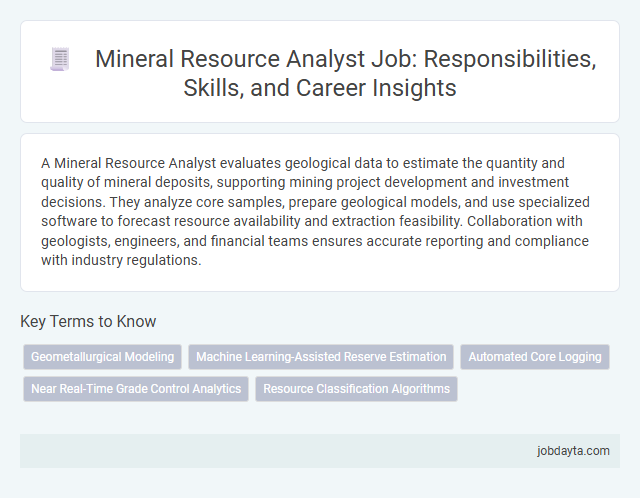 Mineral Resource Analyst Job: Responsibilities, Skills, and Career Insights

A Mineral Resource Analyst evaluates geological data to estimate the quantity and quality of mineral deposits, supporting mining project development and investment decisions. They analyze core samples, prepare geological models, and use specialized software to forecast resource availability and extraction feasibility. Collaboration with geologists, engineers, and financial teams ensures accurate reporting and compliance with industry regulations.

Key Terms to Know

Geometallurgical Modeling

Machine Learning-Assisted Reserve Estimation

Automated Core Logging

Near Real-Time Grade Control Analytics

Resource Classification Algorithms

jobdayta.com