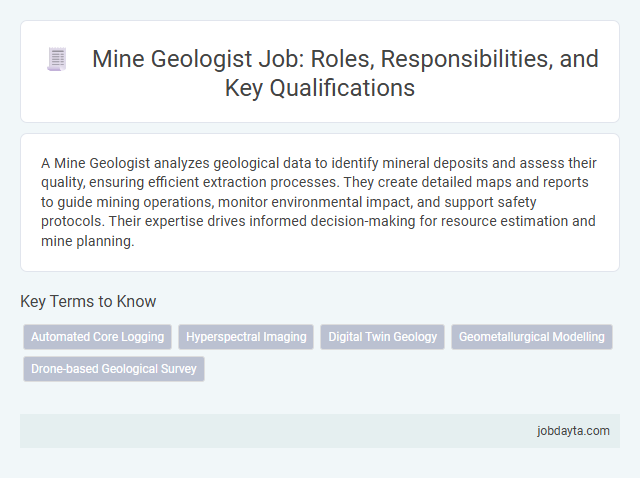 Mine Geologist Job: Roles, Responsibilities, and Key Qualifications

A Mine Geologist analyzes geological data to identify mineral deposits and assess their quality, ensuring efficient extraction processes. They create detailed maps and reports to guide mining operations, monitor environmental impact, and support safety protocols. Their expertise drives informed decision-making for resource estimation and mine planning.

Key Terms to Know

Automated Core Logging

Hyperspectral Imaging

Digital Twin Geology

Geometallurgical Modelling

Drone-based Geological Survey

jobdayta.com