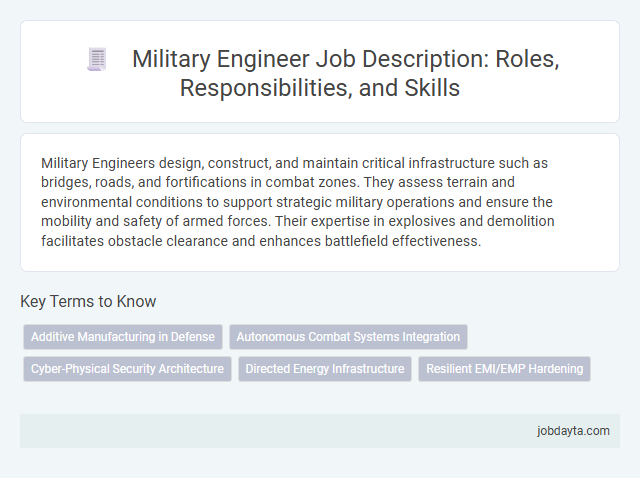 Military Engineer Job Description: Roles, Responsibilities, and Skills

Military Engineers design, construct, and maintain critical infrastructure such as bridges, roads, and fortifications in combat zones. They assess terrain and environmental conditions to support strategic military operations and ensure the mobility and safety of armed forces. Their expertise in explosives and demolition facilitates obstacle clearance and enhances battlefield effectiveness.

Key Terms to Know

Additive Manufacturing in Defense

Autonomous Combat Systems Integration

Cyber-Physical Security Architecture

Directed Energy Infrastructure

Resilient EMI/EMP Hardening

jobdayta.com