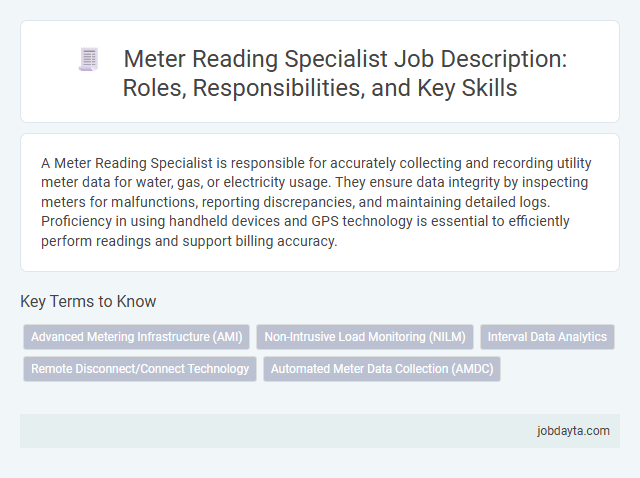 Meter Reading Specialist Job Description: Roles, Responsibilities, and Key Skills

A Meter Reading Specialist is responsible for accurately collecting and recording utility meter data for water, gas, or electricity usage. They ensure data integrity by inspecting meters for malfunctions, reporting discrepancies, and maintaining detailed logs. Proficiency in using handheld devices and GPS technology is essential to efficiently perform readings and support billing accuracy.

Key Terms to Know

Advanced Metering Infrastructure (AMI)
Non-Intrusive Load Monitoring (NILM)
Interval Data Analytics
Remote Disconnect/Connect Technology
Automated Meter Data Collection (AMDC)

jobdayta.com