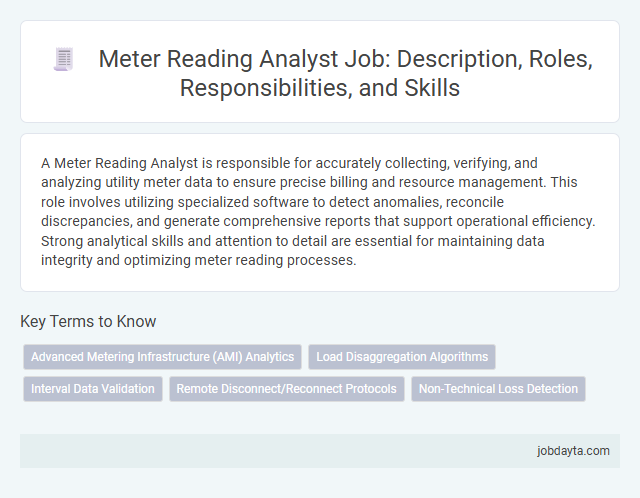 Meter Reading Analyst Job: Description, Roles, Responsibilities, and Skills

A Meter Reading Analyst is responsible for accurately collecting, verifying, and analyzing utility meter data to ensure precise billing and resource management. This role involves utilizing specialized software to detect anomalies, reconcile discrepancies, and generate comprehensive reports that support operational efficiency. Strong analytical skills and attention to detail are essential for maintaining data integrity and optimizing meter reading processes.

Key Terms to Know

Advanced Metering Infrastructure (AMI) Analytics
Load Disaggregation Algorithms
Interval Data Validation
Remote Disconnect/Reconnect Protocols
Non-Technical Loss Detection

jobdayta.com